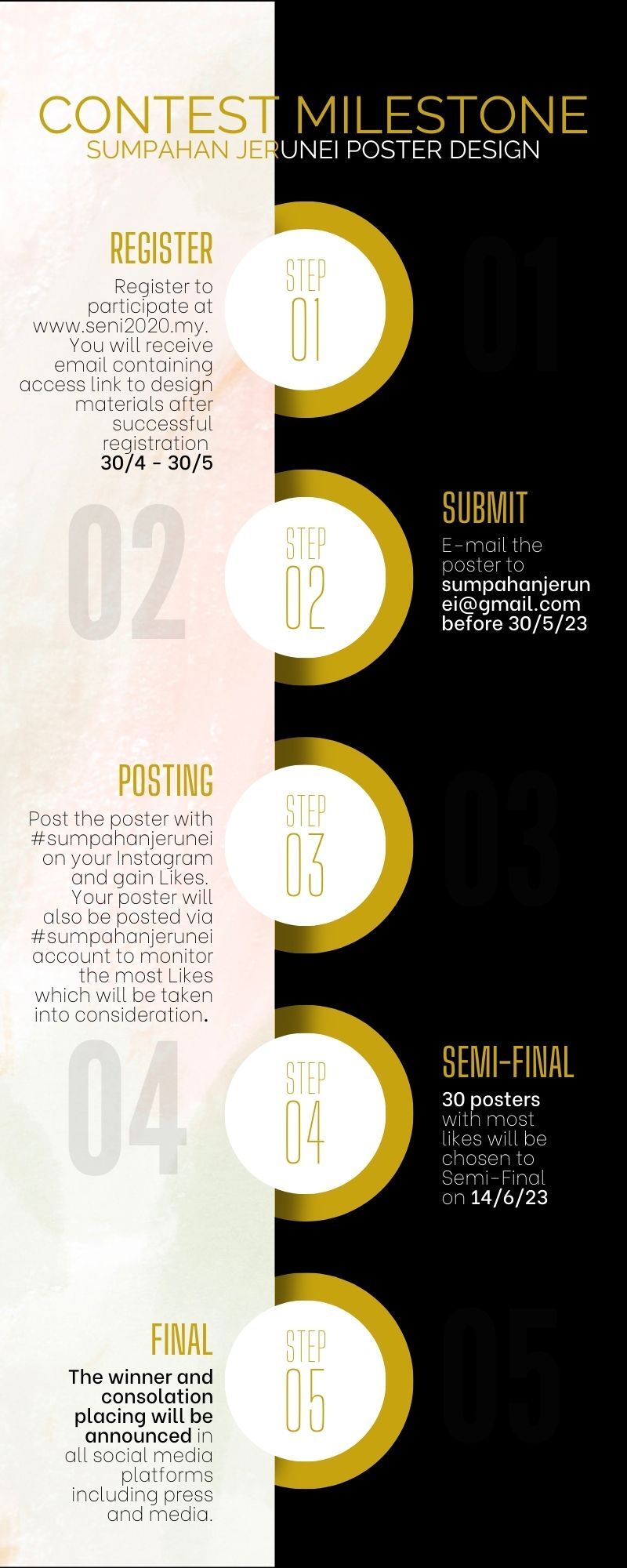 CONTEST MILESTONE
SUMPAHAN JERUNEI POSTER DESIGN

REGISTER
Register to participate at www.seni2020.my. You will receive email containing access link to design materials after successful registration
30/4 - 30/5

STEP 01

01

02

STEP 02

SUBMIT
E-mail the poster to sumpahanjerunei@gmail.com before 30/5/23

POSTING
Post the poster with #sumpahanjerunei on your Instagram and gain Likes. Your poster will also be posted via #sumpahanjerunei account to monitor the most Likes which will be taken into consideration.

STEP 03

03

04

STEP 04

SEMI-FINAL
30 posters with most likes will be chosen to Semi-Final on 14/6/23

FINAL
The winner and consolation placing will be announced in all social media platforms including press and media.

STEP 05

05